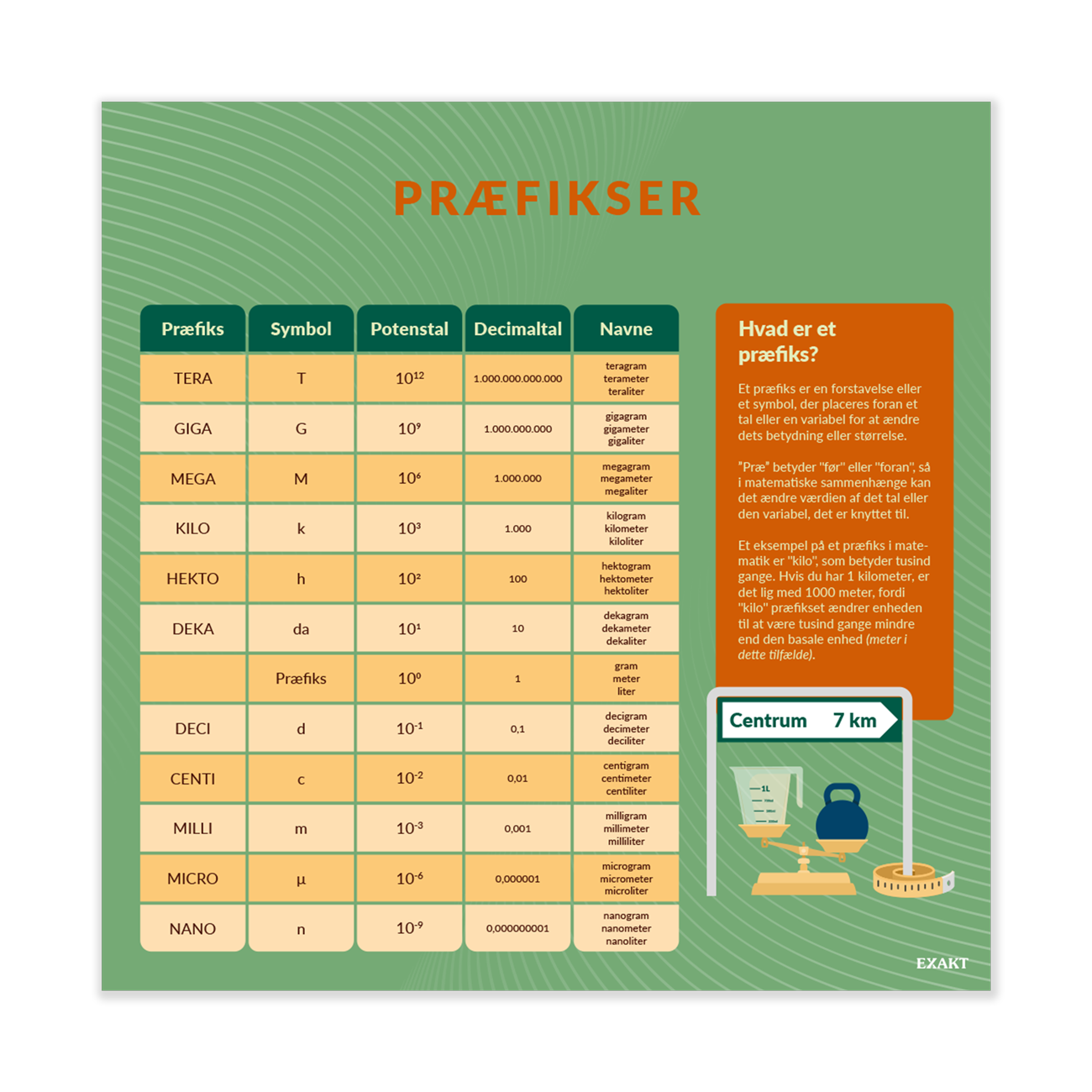 PRÆFIKSER

| Præfiks | Symbol | Potenstal | Decimaltal | Navne |
|---|---|---|---|---|
| TERA | T | $10^{12}$ | 1.000.000.000.000 | teragram terameter teraliter |
| GIGA | G | $10^{9}$ | 1.000.000.000 | gigagram gigameter gigaliter |
| MEGA | M | $10^{6}$ | 1.000.000 | megagram megameter megaliter |
| KILO | k | $10^{3}$ | 1.000 | kilogram kilometer kiloliter |
| HEKTO | h | $10^{2}$ | 100 | hektogram hektometer hektoliter |
| DEKA | da | $10^{1}$ | 10 | dekagram dekameter dekaliter |
| | Præfiks | $10^{0}$ | 1 | gram meter liter |
| DECI | d | $10^{-1}$ | 0,1 | decigram decimeter deciliter |
| CENTI | c | $10^{-2}$ | 0,01 | centigram centimeter centiliter |
| MILLI | m | $10^{-3}$ | 0,001 | milligram millimeter milliliter |
| MICRO | µ | $10^{-6}$ | 0,000001 | microgram micrometer microliter |
| NANO | n | $10^{-9}$ | 0,000000001 | nanogram nanometer nanoliter |

Hvad er et præfiks?

Et præfiks er en forstavelse eller et symbol, der placeres foran et tal eller en variabel for at ændre dets betydning eller størrelse.

"Præ" betyder "før" eller "foran", så i matematiske sammenhænge kan det ændre værdien af det tal eller den variabel, det er knyttet til.

Et eksempel på et præfiks i matematik er "kilo", som betyder tusind gange. Hvis du har 1 kilometer, er det lig med 1000 meter, fordi "kilo" præfikset ændrer enheden til at være tusind gange mindre end den basale enhed (meter i dette tilfælde).

Centrum 7 km

1L

EXAKT